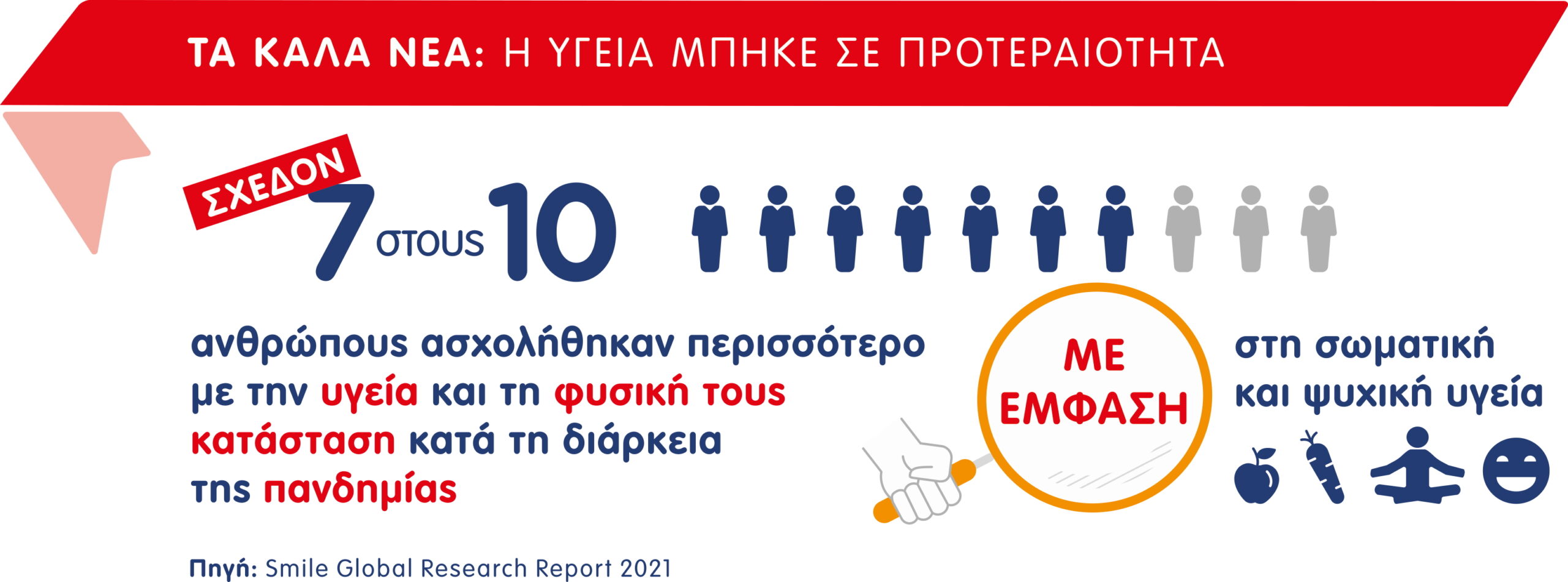 ΤΑ ΚΑΛΑ ΝΕΑ: Η ΥΓΕΙΑ ΜΠΗΚΕ ΣΕ ΠΡΟΤΕΡΑΙΟΤΗΤΑ

ΣΧΕΔΟΝ 7 στους 10

ανθρώπους ασχολήθηκαν περισσότερο με την υγεία και τη φυσική τους κατάσταση κατά τη διάρκεια της πανδημίας

ΜΕ ΕΜΦΑΣΗ

στη σωματική και ψυχική υγεία

Πηγή: Smile Global Research Report 2021