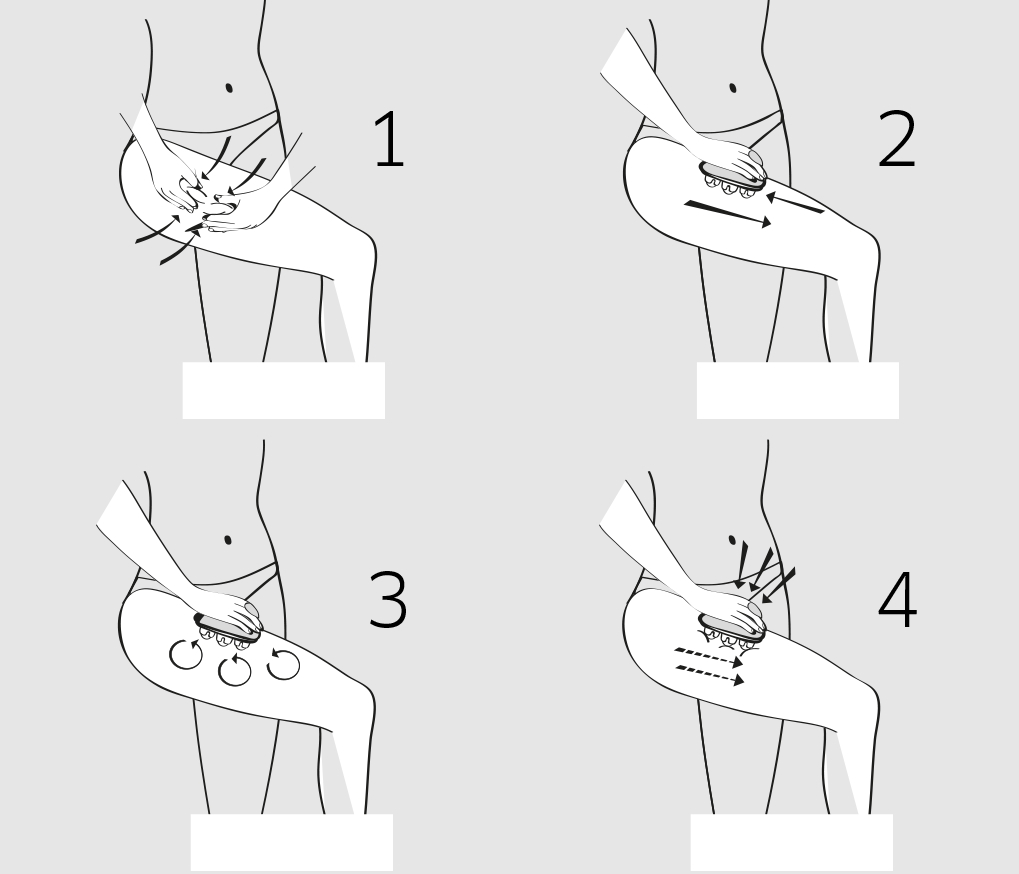 1

2

3

4